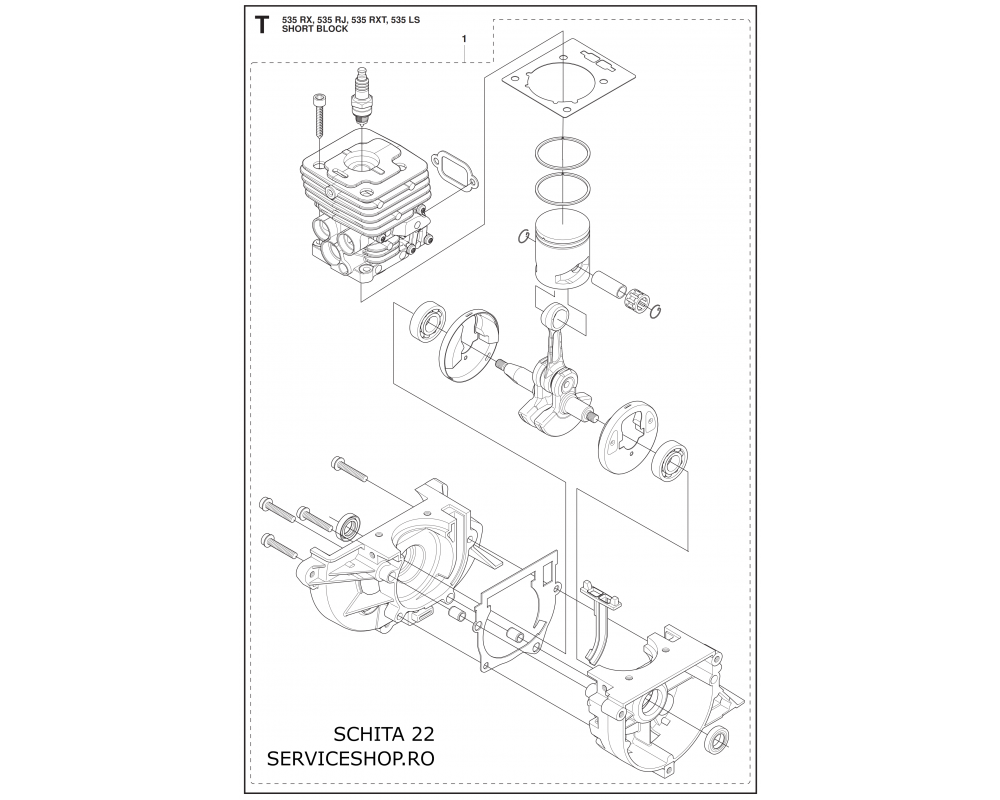 T

535 RX, 535 RJ, 535 RXT, 535 LS
SHORT BLOCK

1

SCHITA 22
SERVICESHOP.RO